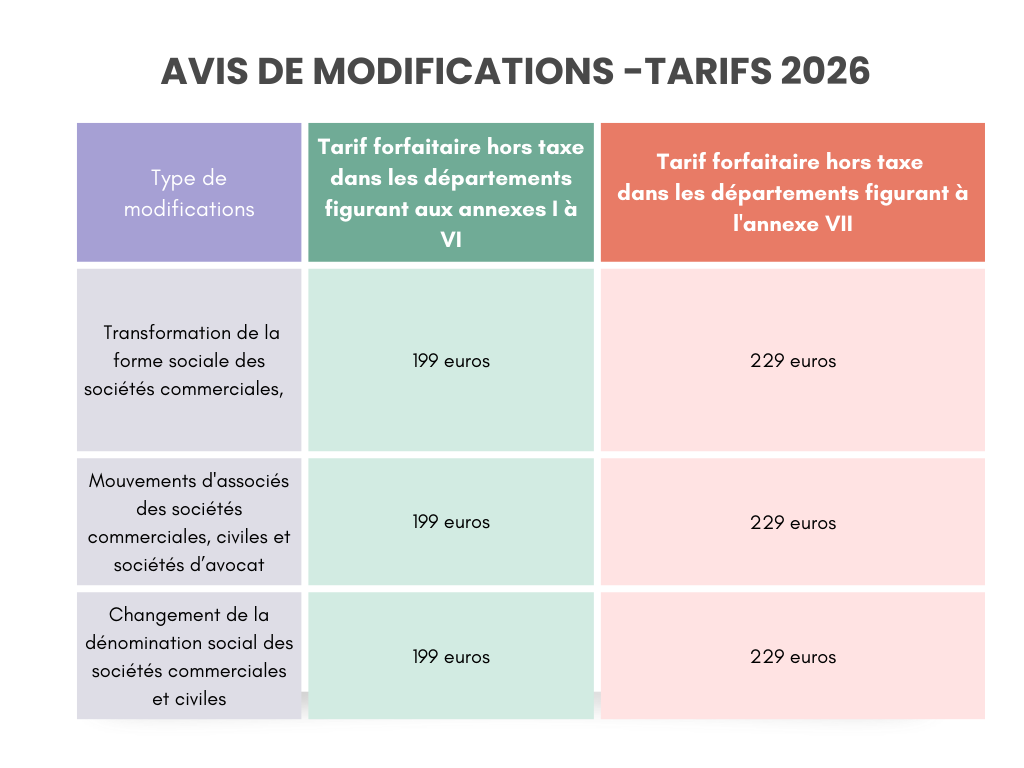 AVIS DE MODIFICATIONS -TARIFS 2026

| Type de modifications | Tarif forfaitaire hors taxe dans les départements figurant aux annexes I à VI | Tarif forfaitaire hors taxe dans les départements figurant à l'annexe VII |
|---|---|---|
| Transformation de la forme sociale des sociétés commerciales, | 199 euros | 229 euros |
| Mouvements d'associés des sociétés commerciales, civiles et sociétés d'avocat | 199 euros | 229 euros |
| Changement de la dénomination social des sociétés commerciales et civiles | 199 euros | 229 euros |